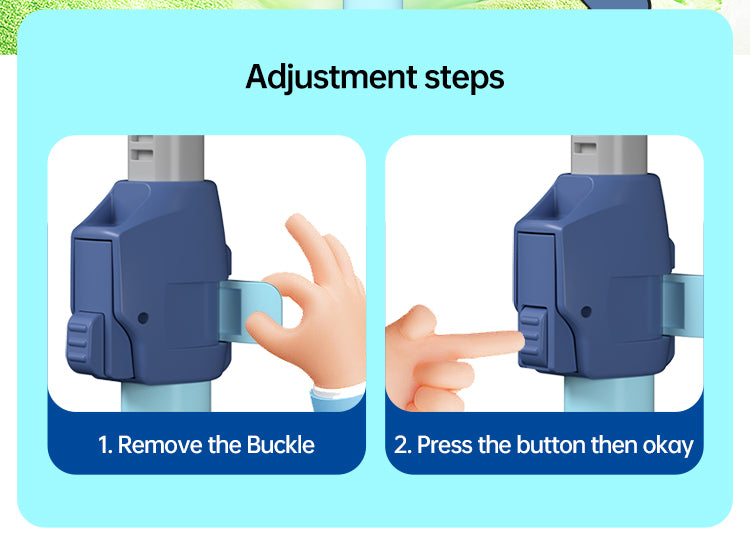 Adjustment steps

1. Remove the Buckle

2. Press the button then okay