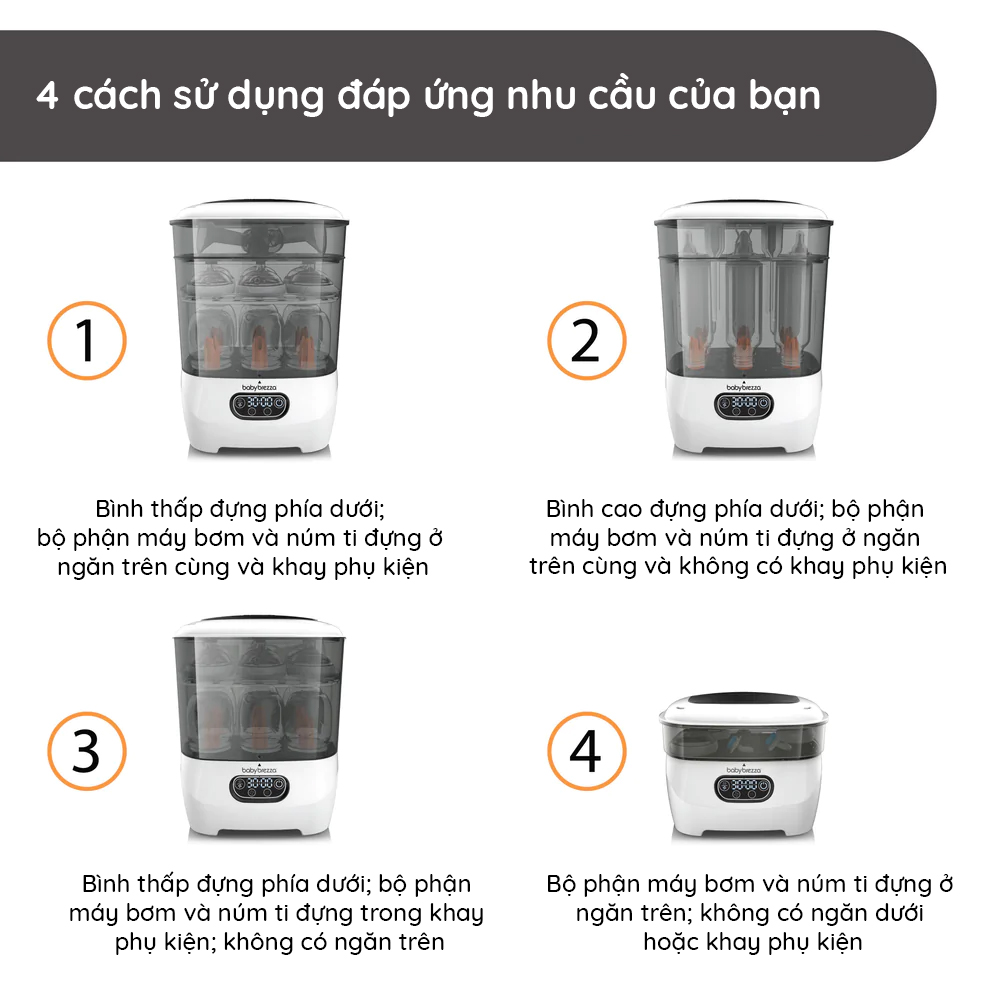 4 cách sử dụng đáp ứng nhu cầu của bạn

1

babybrezza

Bình thấp đựng phía dưới; bộ phận máy bơm và núm ti đựng ở ngăn trên cùng và khay phụ kiện

2

babybrezza

Bình cao đựng phía dưới; bộ phận máy bơm và núm ti đựng ở ngăn trên cùng và không có khay phụ kiện

3

babybrezza

Bình thấp đựng phía dưới; bộ phận máy bơm và núm ti đựng trong khay phụ kiện; không có ngăn trên

4

babybrezza

Bộ phận máy bơm và núm ti đựng ở ngăn trên; không có ngăn dưới hoặc khay phụ kiện